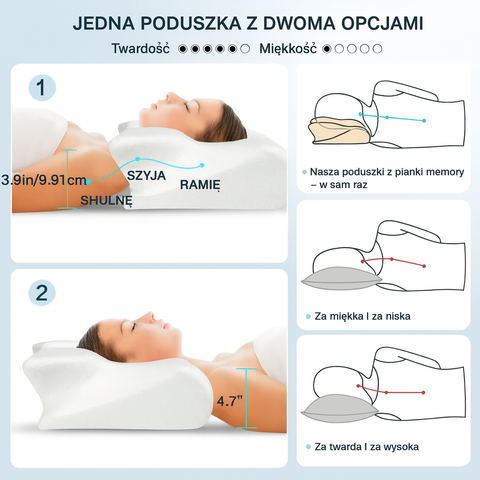 JEDNA PODUSZKA Z DWOMA OPCJAMI

Twardość ●●●●●○ Miękkość ●○○○○

1

3.9in/9.91cm

SZYJA

RAMIĘ

SHULNĘ

2

4.7"

Nasza poduszki z pianki memory – w sam raz

Za miękka I za niska

Za twarda I za wysoka